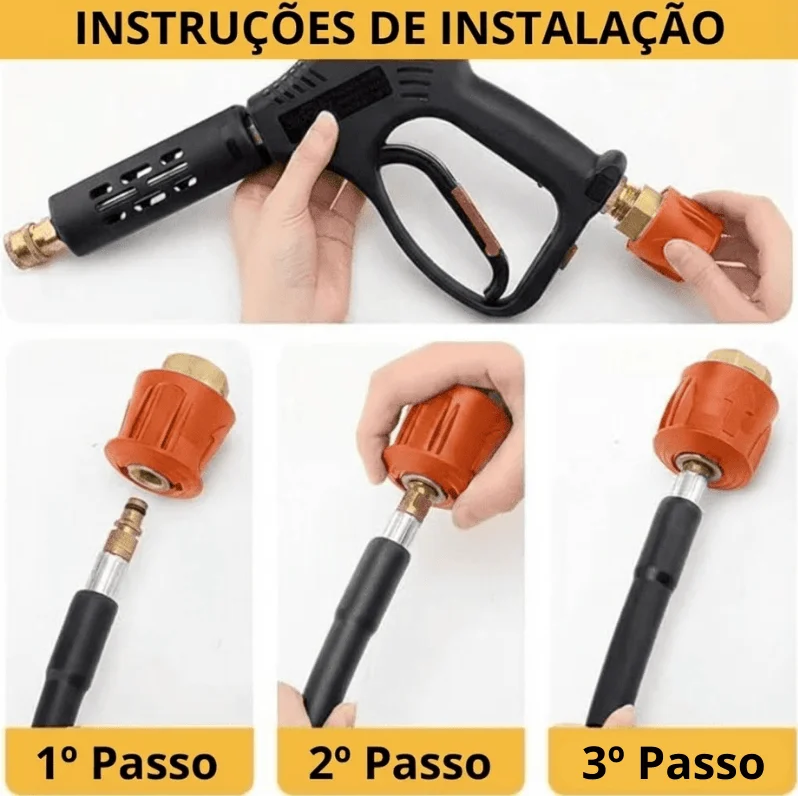 INSTRUÇÕES DE INSTALAÇÃO

1º Passo

2º Passo

3º Passo