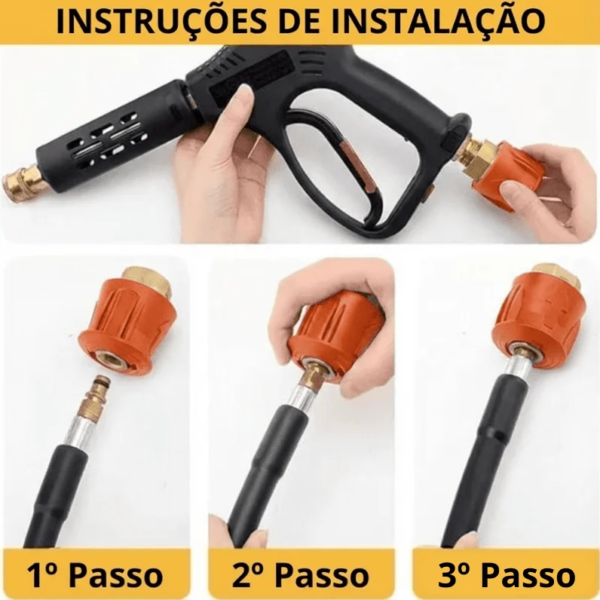 INSTRUÇÕES DE INSTALAÇÃO

1º Passo

2º Passo

3º Passo